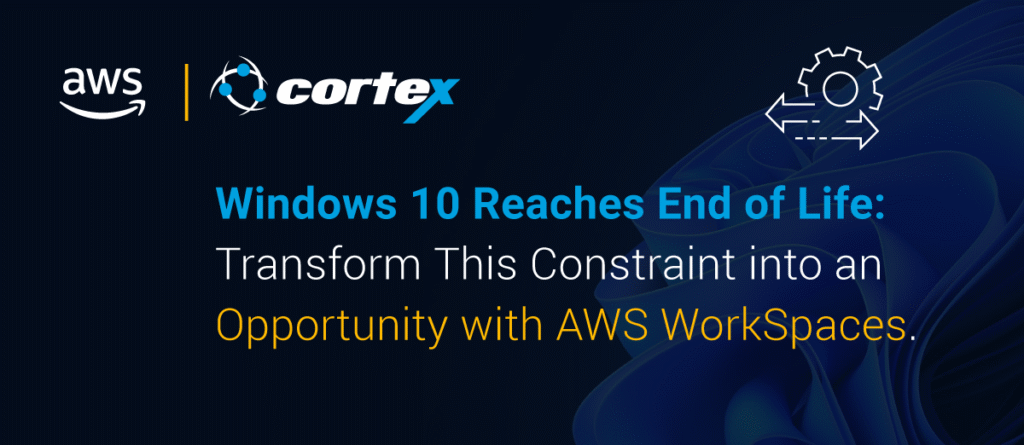 aws | cortex

Windows 10 Reaches End of Life: Transform This Constraint into an Opportunity with AWS WorkSpaces.