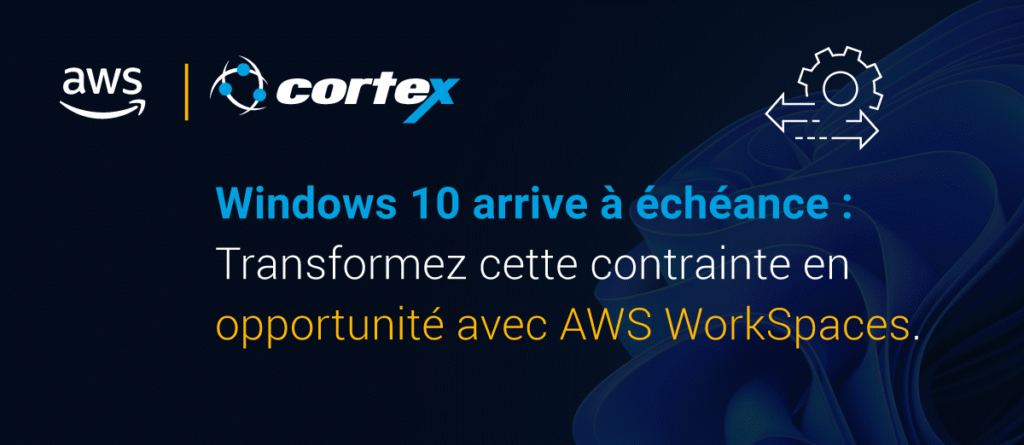 aws | cortex

Windows 10 arrive à échéance : Transformez cette contrainte en opportunité avec AWS WorkSpaces.